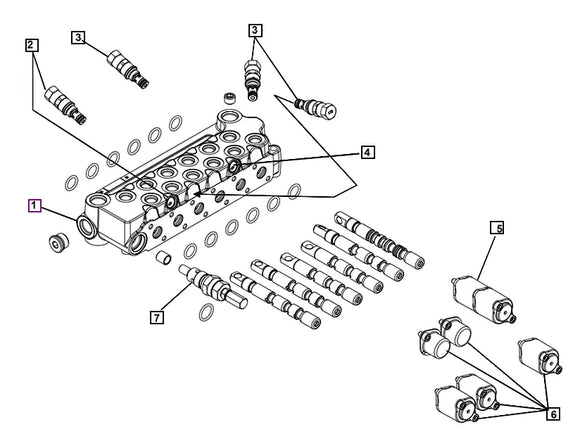 2
3
3
4
1
5
7
6