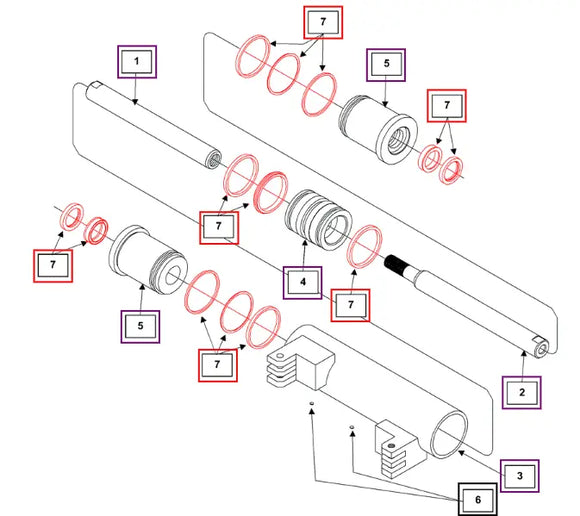 7
1
5
7
7
7
4
7
5
7
2
3
6