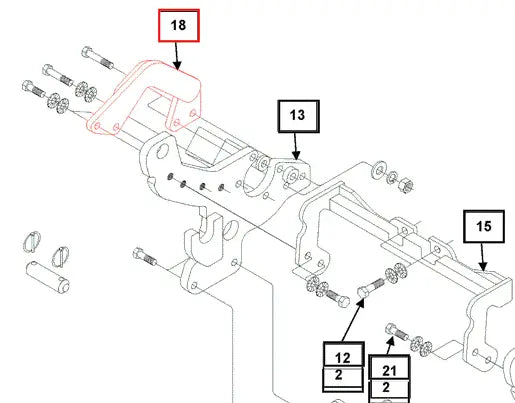 18

13

15

12
2

21
2