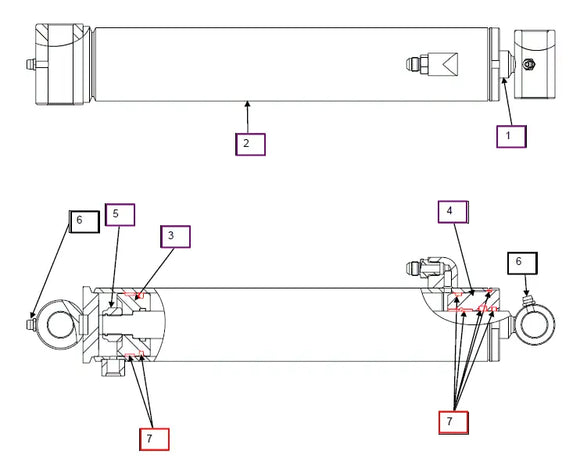 2

1

6

5

3

4

6

7

7