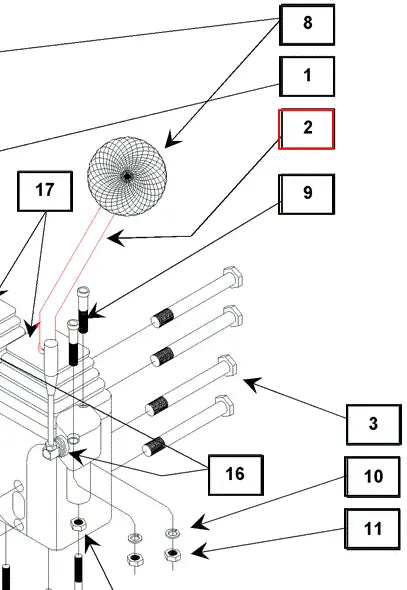 8
1
2
17
9
3
16
10
11