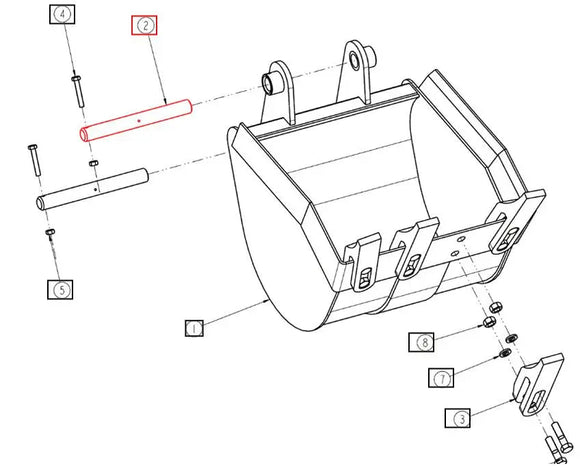 4
2
5
1
8
7
3