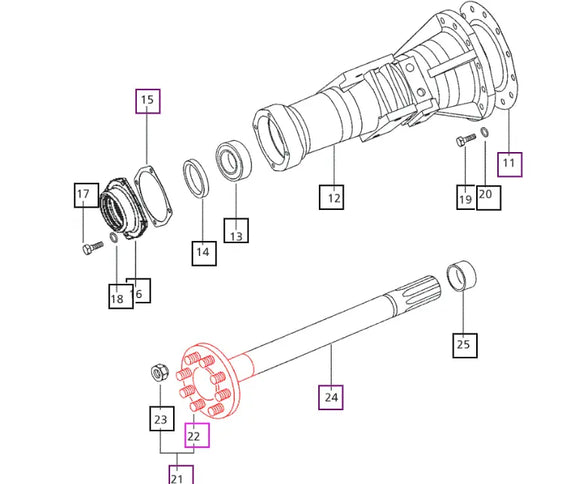 15
11
17
12
19
20
13
14
18
16
25
24
23
22
21