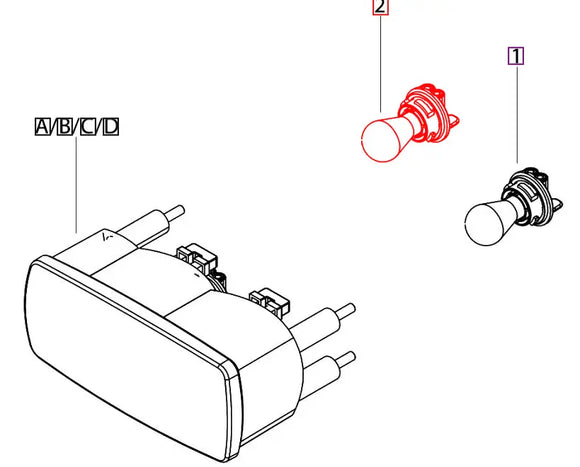 2

1

A/B/C/D