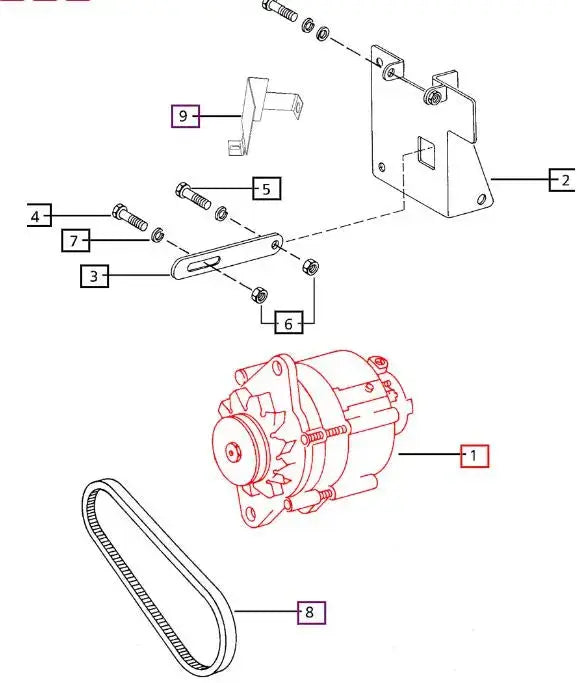 9
2
5
4
7
3
6
1
8