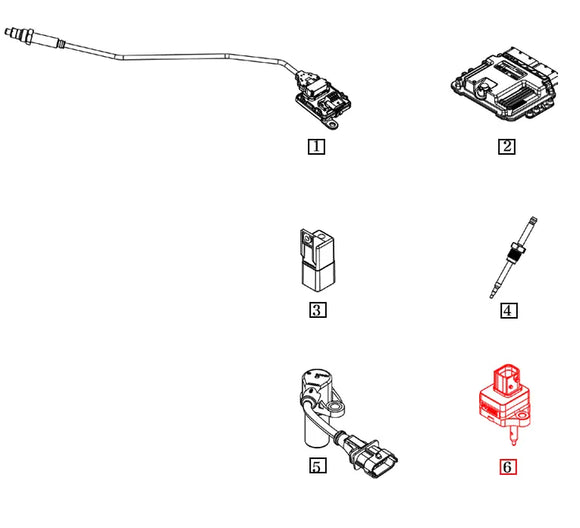 1

2

3

4

5

6