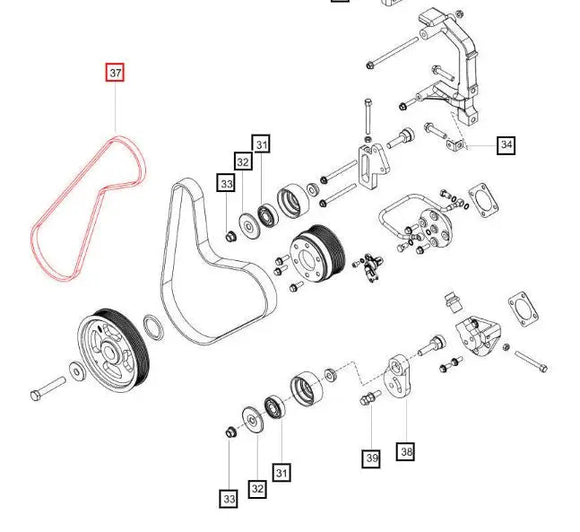 37

31

32

33

34

39

38

31

32

33