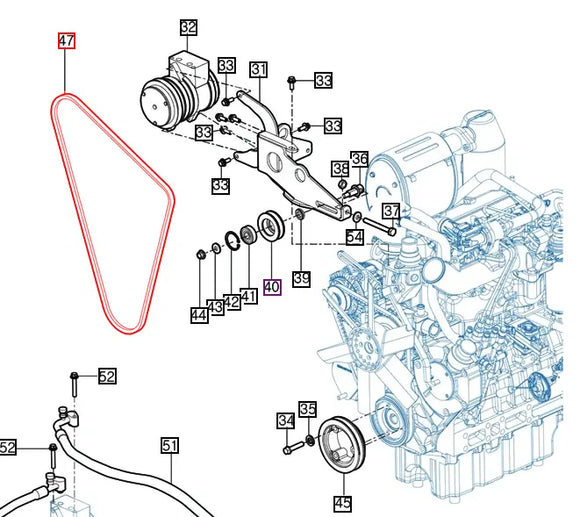 47
32
33
31
33
33
33
33
38
36
37
54
39
40
41
42
43
44
52
52
51
34
35
45