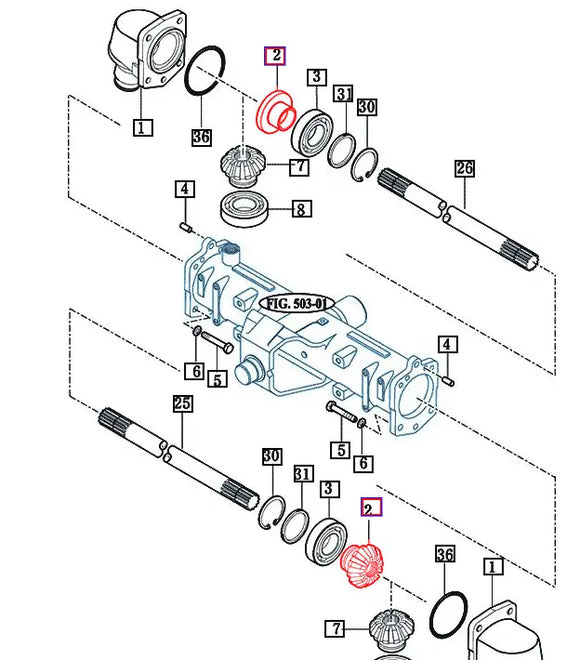 2
3
31
30
1
36
7
26
4
8
FIG. 503-01
4
6
5
25
5
6
30
31
3
2
36
1
7