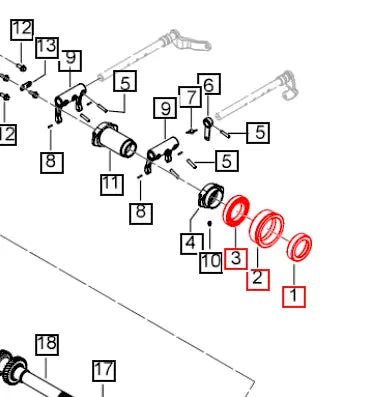 12
13
9
5
6
7
9
5
12
8
11
5
8
4
10
3
2
1
18
17