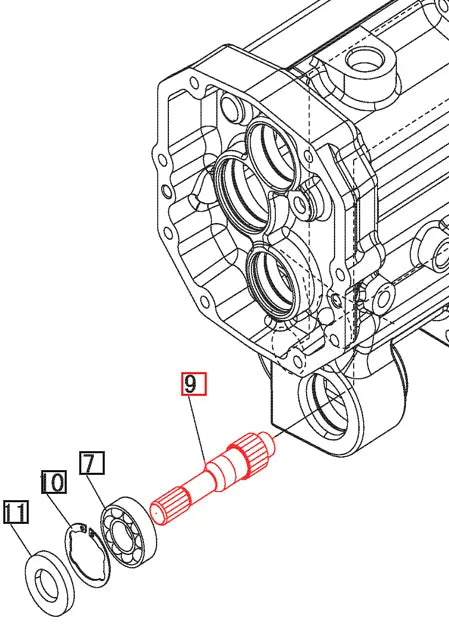 9
7
10
11