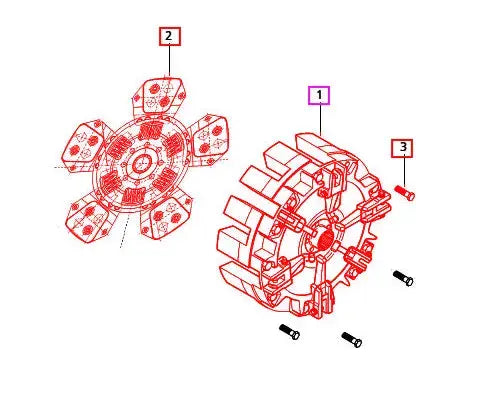 2

1

3