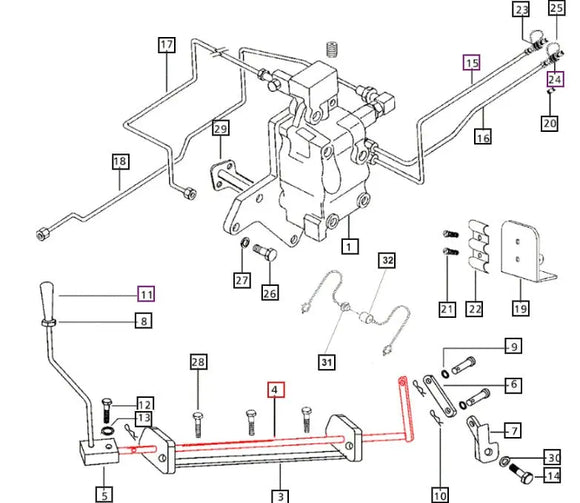 23
25
17
15
24
20
16
29
18
1
27
26
32
21
22
19
11
8
31
9
28
4
6
12
13
7
30
14
5
3
10