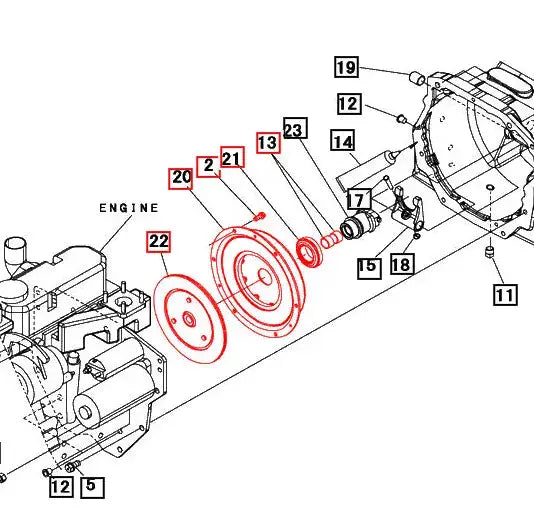 19
12
23
14
13
21
2
20
17
ENGINE
22
15
18
11
12
5