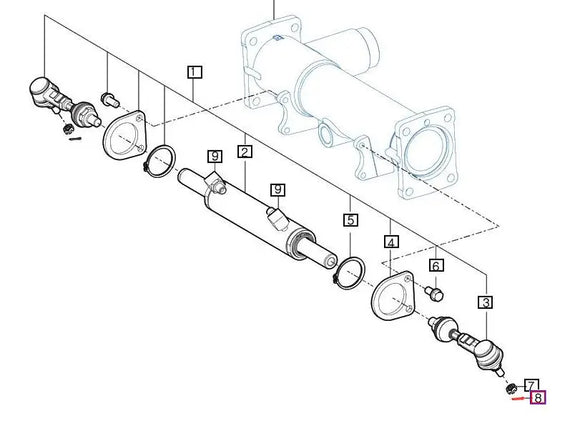 1
9
2
9
5
4
6
3
7
8