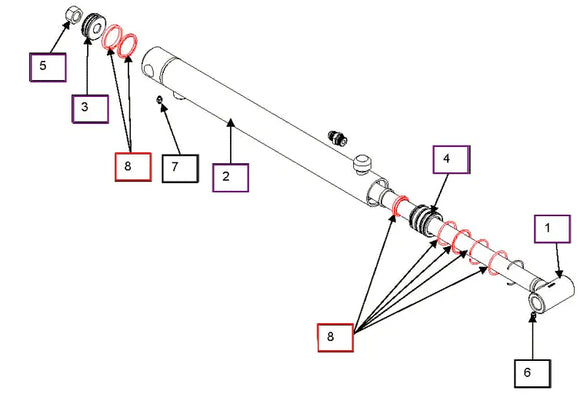 5

3

8

7

2

4

1

8

6