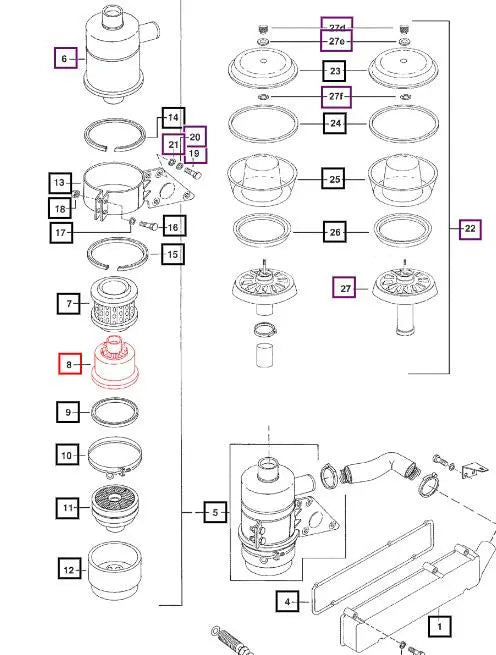 6
14
20
21
19
13
18
17
16
15
7
8
9
10
11
12
27d
27e
23
27f
24
25
26
22
27
5
4
1