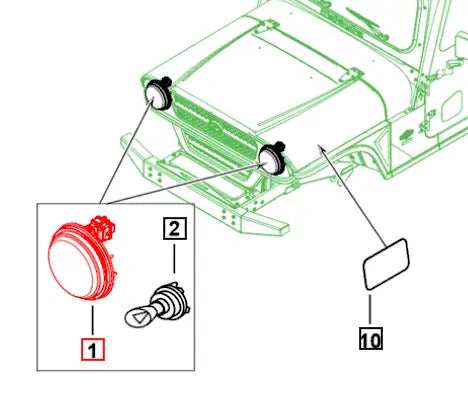 2

1

10