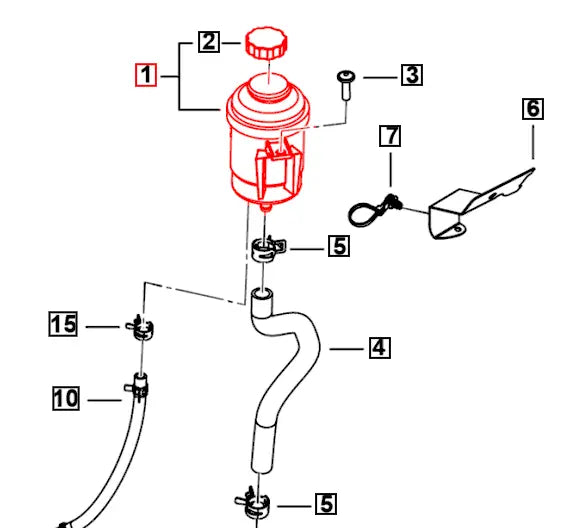 2
1
3
6
7
5
15
4
10
5