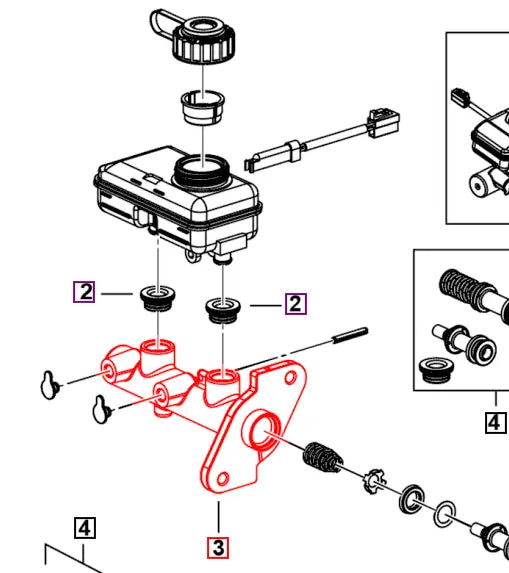 2
2
4
4
3