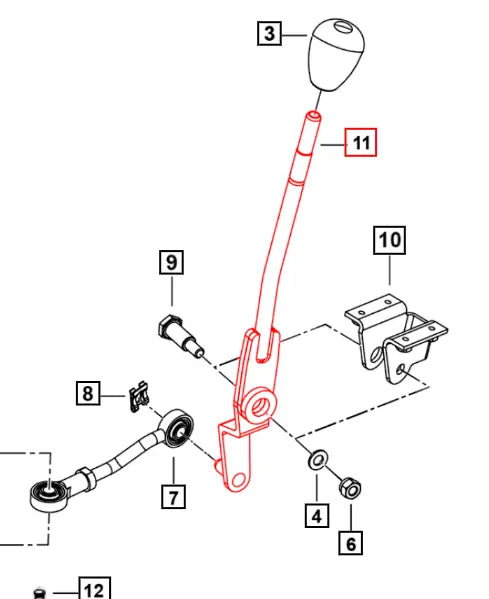 3
11
10
9
8
7
4
6
12