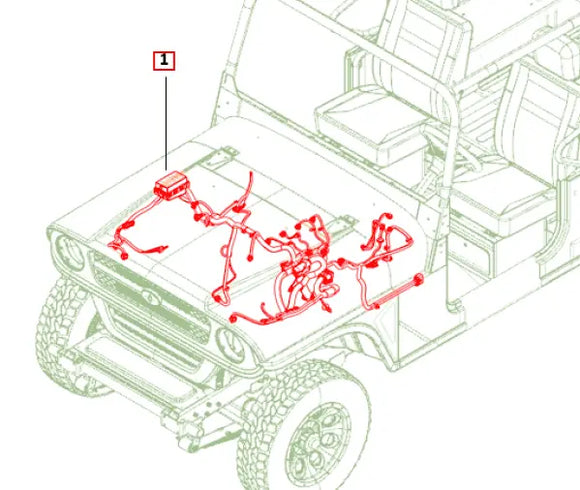 1