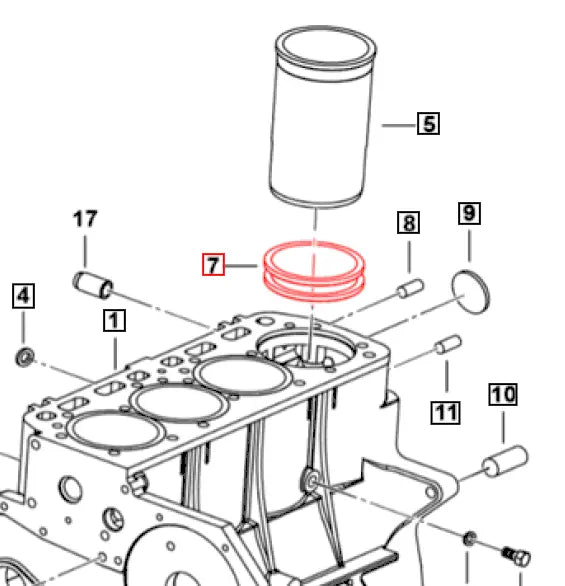 5
17
8
9
7
4
1
11
10