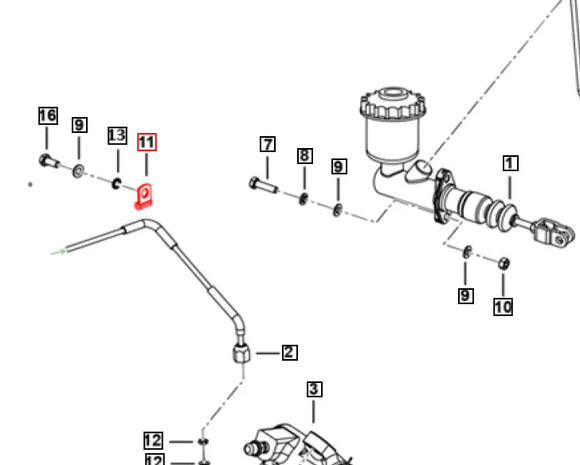 16
9
13
11
7
8
9
1
9
10
2
3
12
12