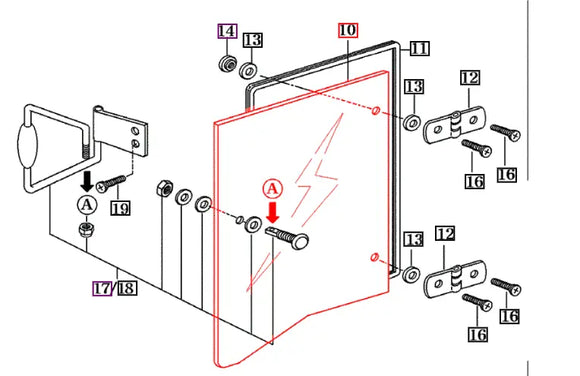 14
13
10
11
13
12
16
16
A
19
A
13
12
17/18
16
16