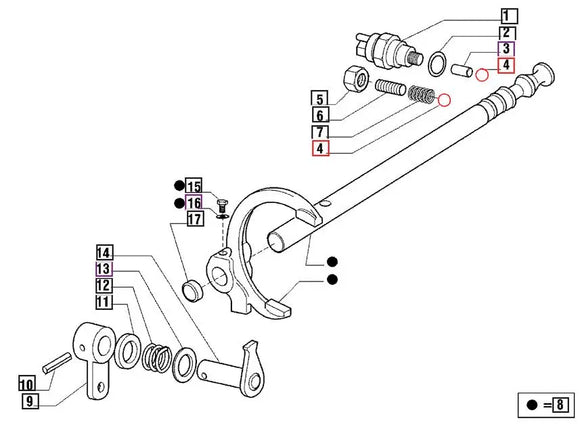 1
2
3
4
5
6
7
4
15
16
17
14
13
12
11
10
9
● = 8