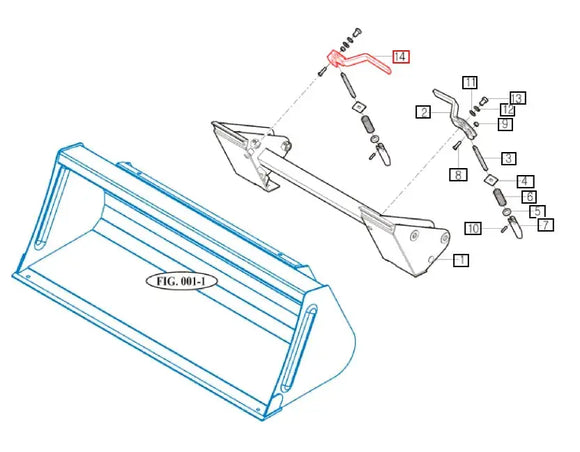 14
11
13
2
12
9
3
8
4
6
5
10
7
1
FIG. 001-1