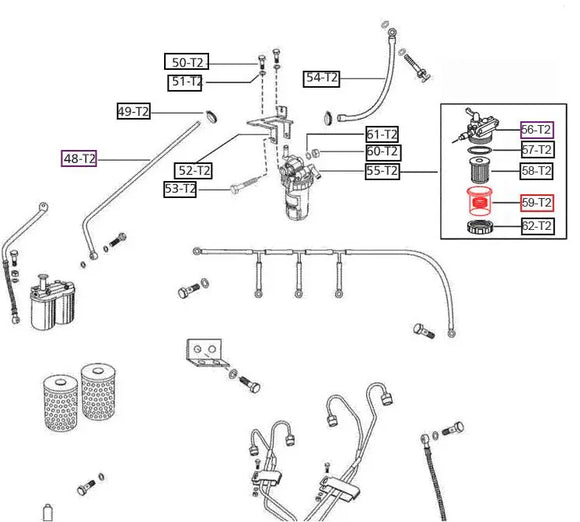 50-T2
51-T2
54-T2
49-T2
48-T2
52-T2
53-T2
61-T2
60-T2
55-T2
56-T2
57-T2
58-T2
59-T2
62-T2