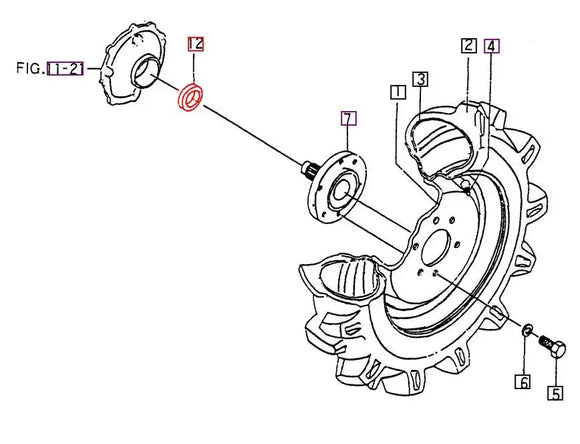 FIG. 11-21

12

2

4

3

1

7

6

5