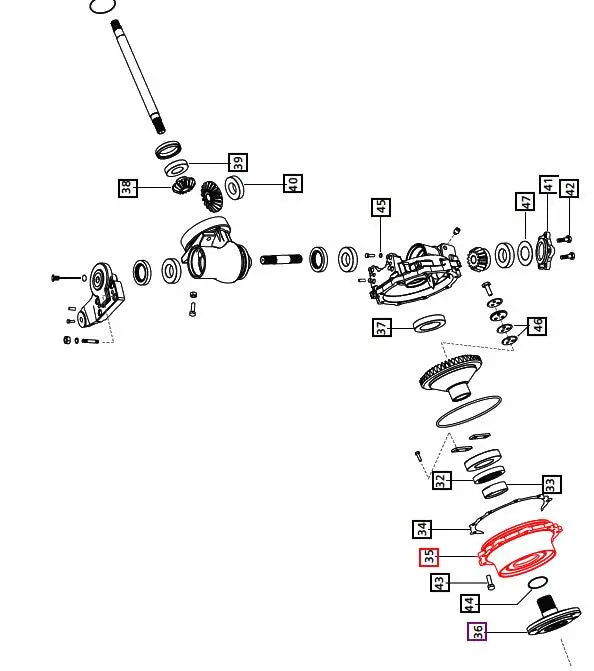 39
38
40
45
47
41
42
37
46
32
33
34
35
43
44
36