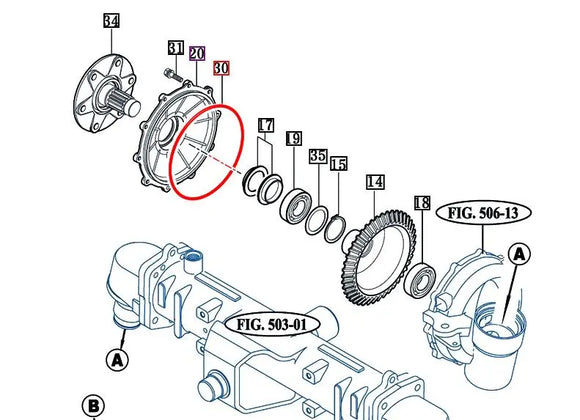 34
31
20
30
17
19
35
15
14
18
FIG. 506-13
A
FIG. 503-01
A
B