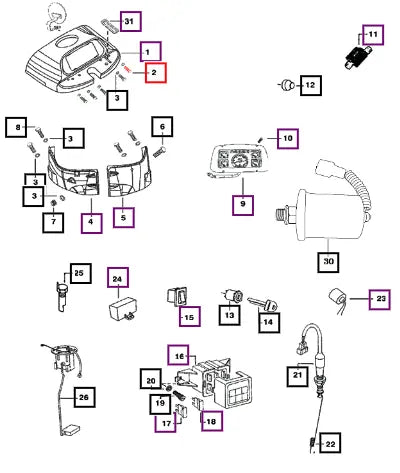 31
1
2
3
11
12
8
3
6
3
3
7
4
5
10
9
30
25
24
15
13
14
23
16
20
19
17
18
26
21
22