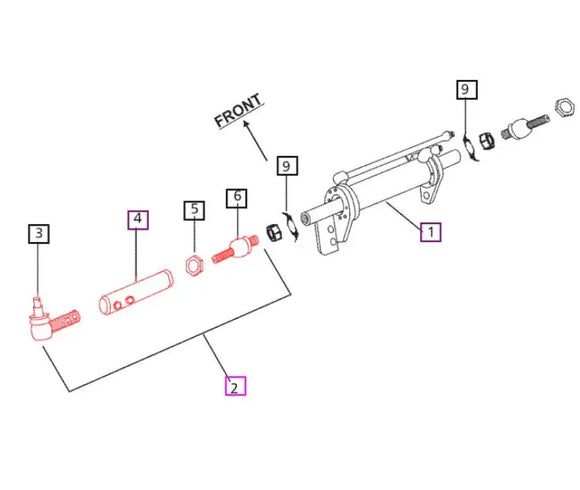 FRONT
9
9
6
5
4
3
1
2