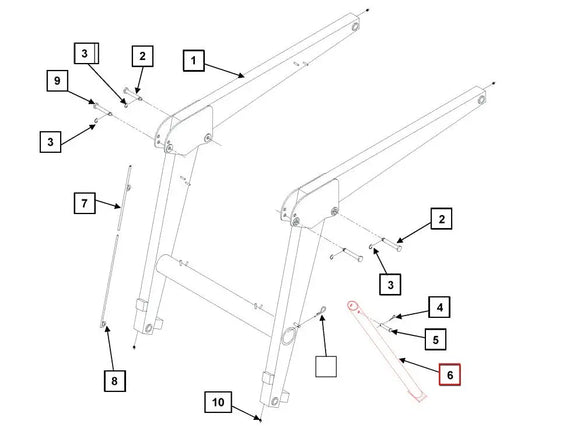 3
2
1
9
3
7
2
3
4
5
6
8
10