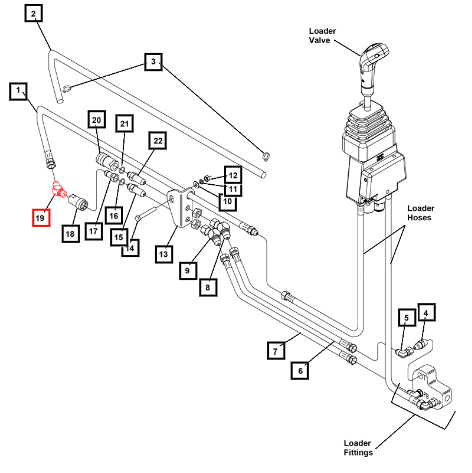 2
Loader Valve
3
1
20
21
22
12
11
10
19
18
17
16
15
14
13
9
8
Loader Hoses
5
4
7
6
Loader Fittings