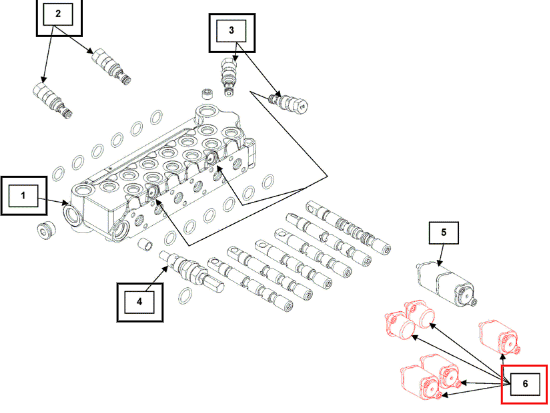 2
3
1
4
5
6