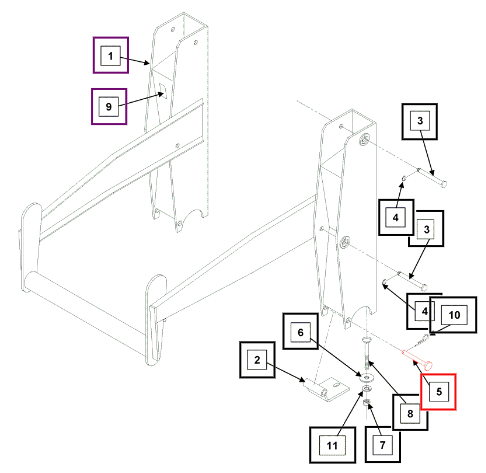 1
9
3
4
3
4
10
6
2
5
8
11
7