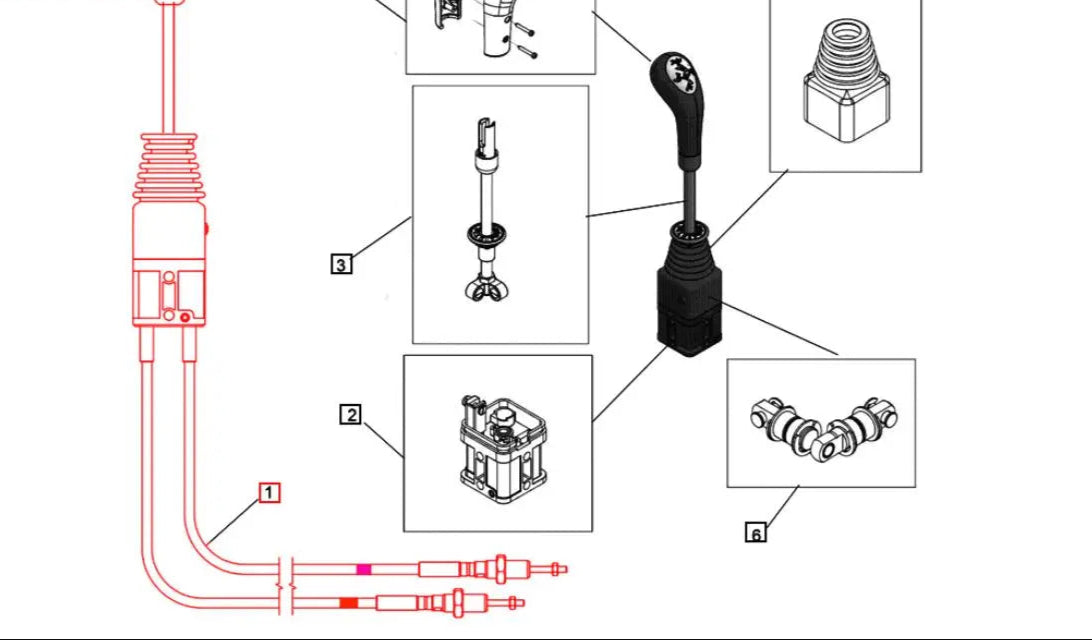 3
2
1
6