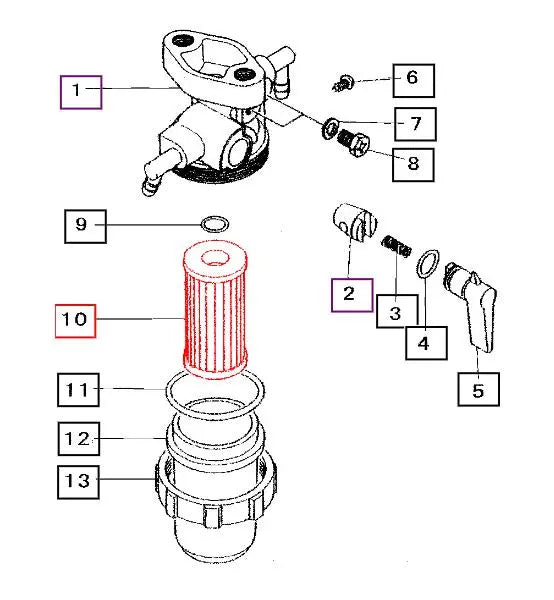 1
6
7
8
9
2
3
4
5
10
11
12
13