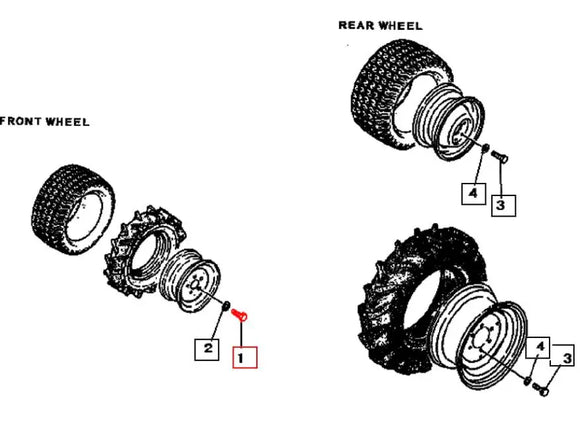 REAR WHEEL

FRONT WHEEL

4
3
2
1
4
3