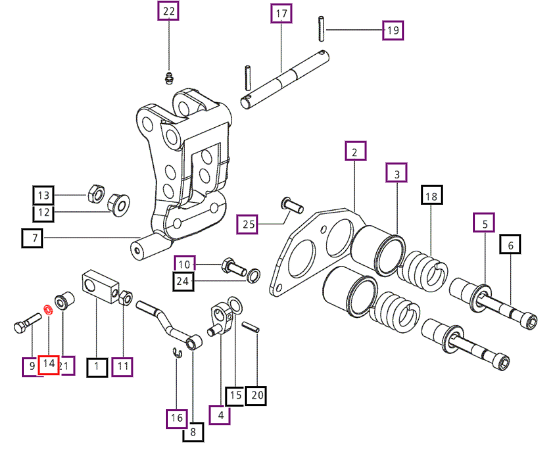 22
17
19
2
3
18
5
6
13
12
7
25
10
24
9
14
21
1
11
16
8
4
15
20