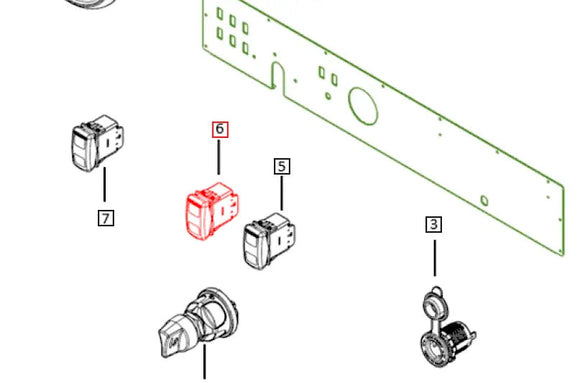 6
5
7
3