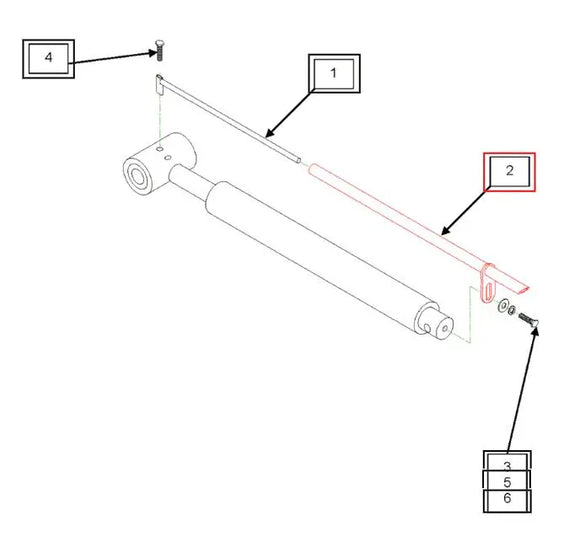 4

1

2

3
5
6