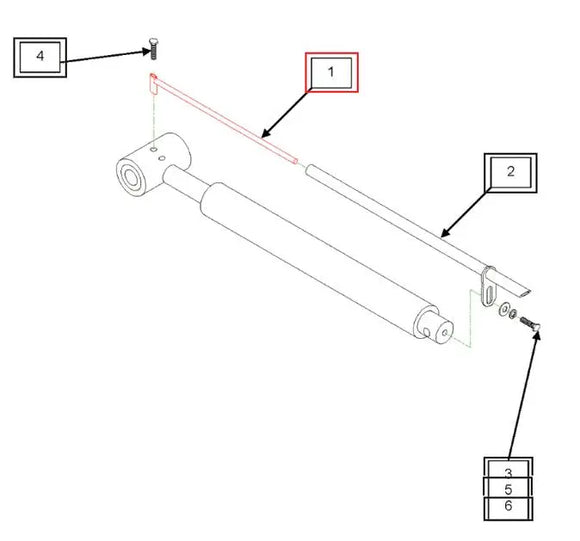 4
1
2
3
5
6