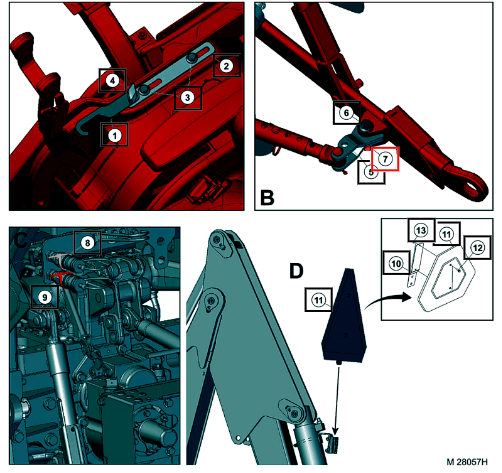 4
2
3
1
6
7
5
B
C
8
9
D
11
13
11
12
10
M 28057H