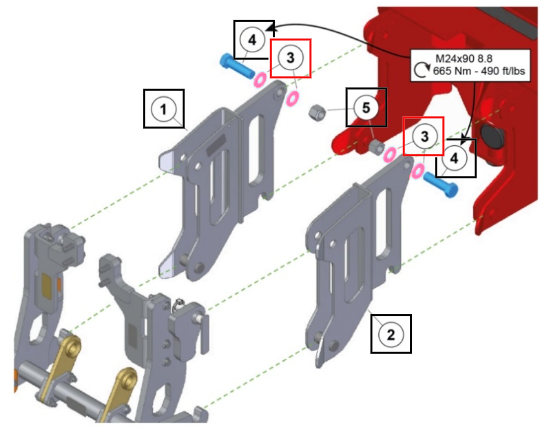 4

3

M24x90 8.8
665 Nm - 490 ft/lbs

1

5

3

4

2